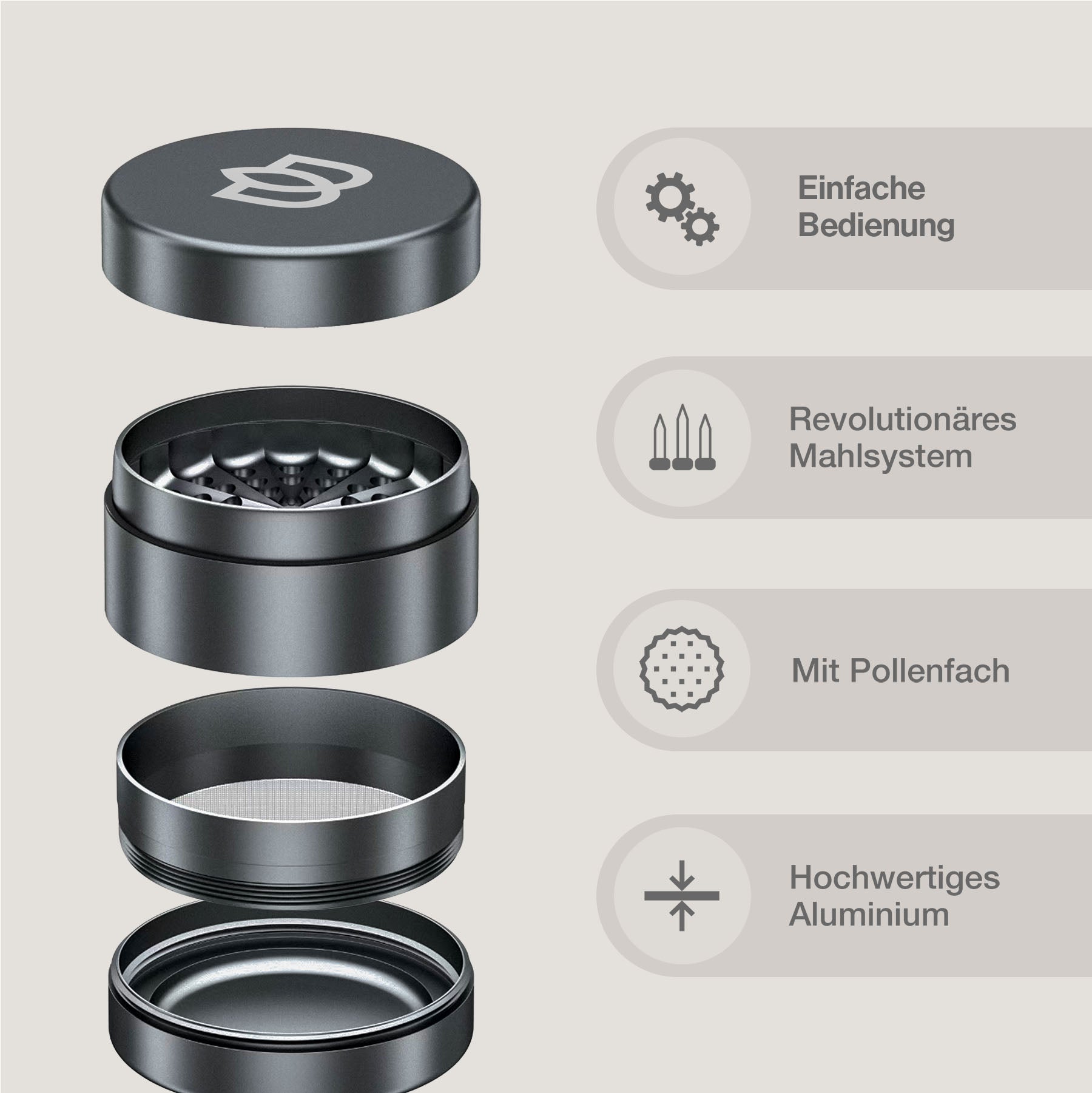 Einfache Bedienung

Revolutionäres Mahlsystem

Mit Pollenfach

Hochwertiges Aluminium