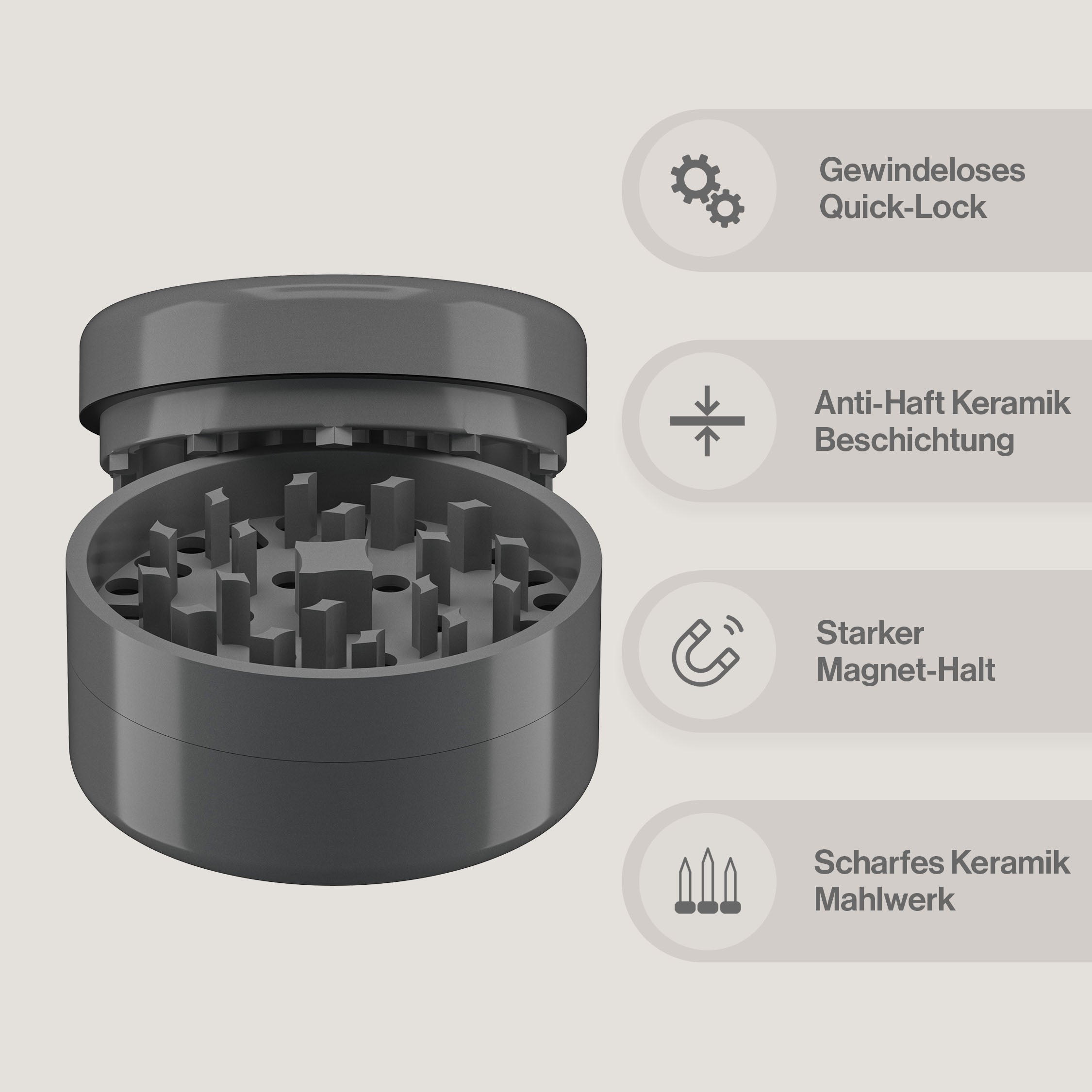 Gewindeloses Quick-Lock

Anti-Haft Keramik Beschichtung

Starker Magnet-Halt

Scharfes Keramik Mahlwerk