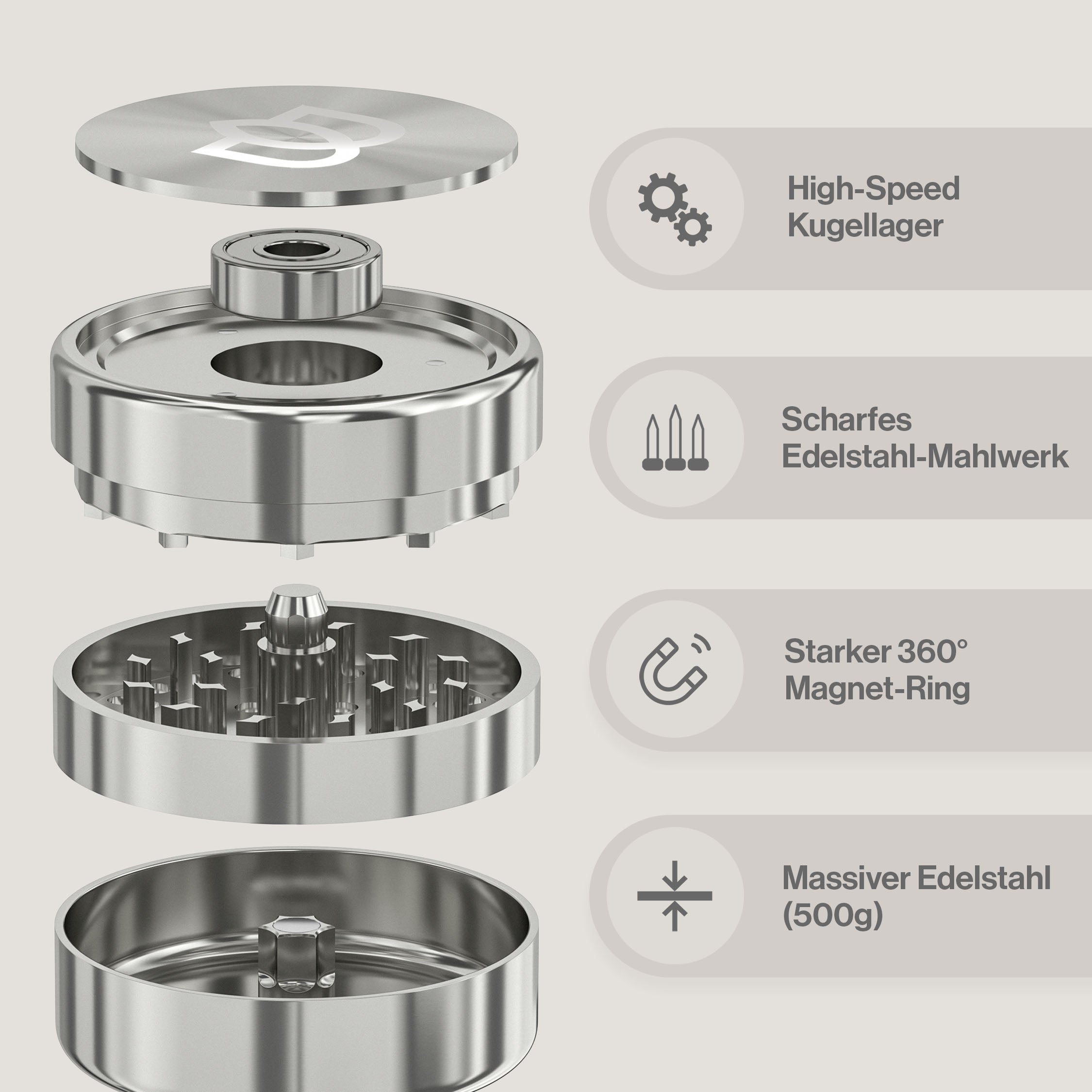 High-Speed
Kugellager

Scharfes
Edelstahl-Mahlwerk

Starker 360°
Magnet-Ring

Massiver Edelstahl
(500g)